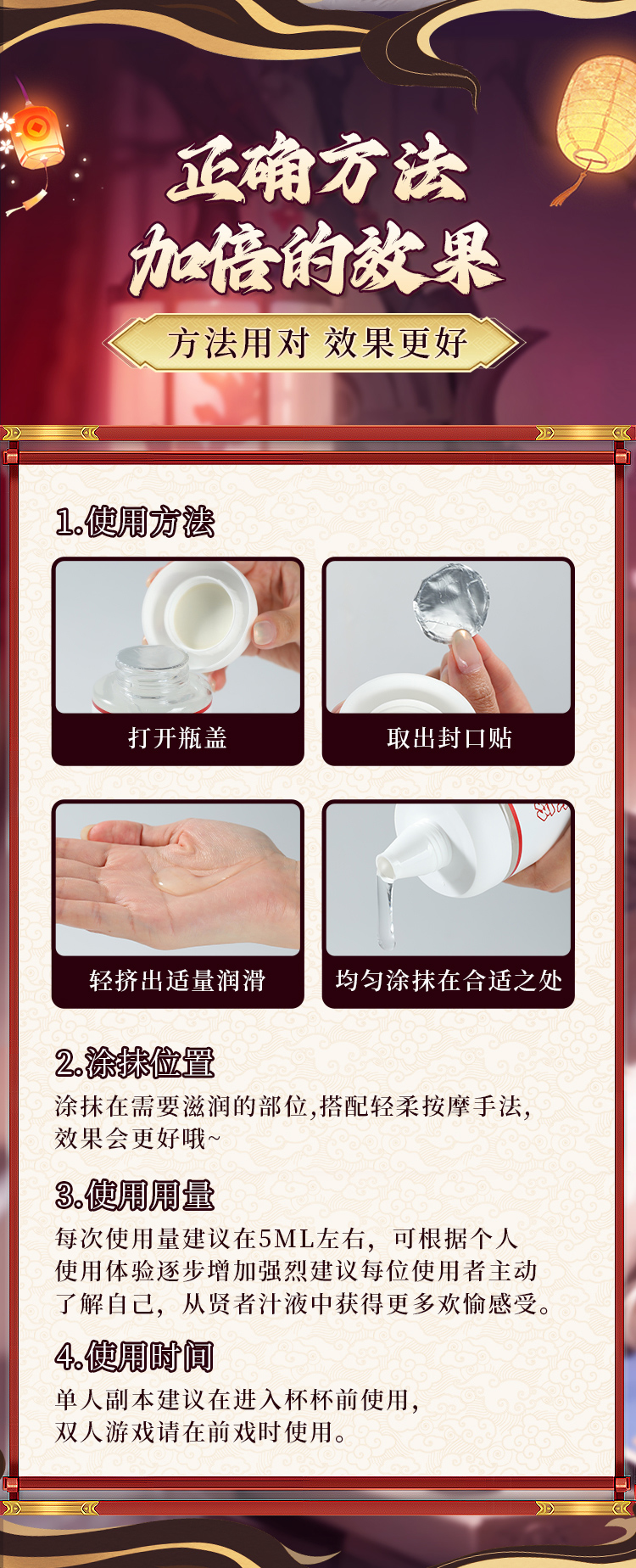 正确方法
加倍的效果

方法用对 效果更好

1.使用方法

打开瓶盖

取出封口贴

轻挤出适量润滑

均匀涂抹在合适之处

2.涂抹位置

涂抹在需要滋润的部位,搭配轻柔按摩手法,效果会更好哦~

3.使用用量

每次使用量建议在5ML左右，可根据个人使用体验逐步增加强烈建议每位使用者主动了解自己，从贤者汁液中获得更多欢愉感受。

4.使用时间

单人副本建议在进入杯杯前使用，双人游戏请在前戏时使用。